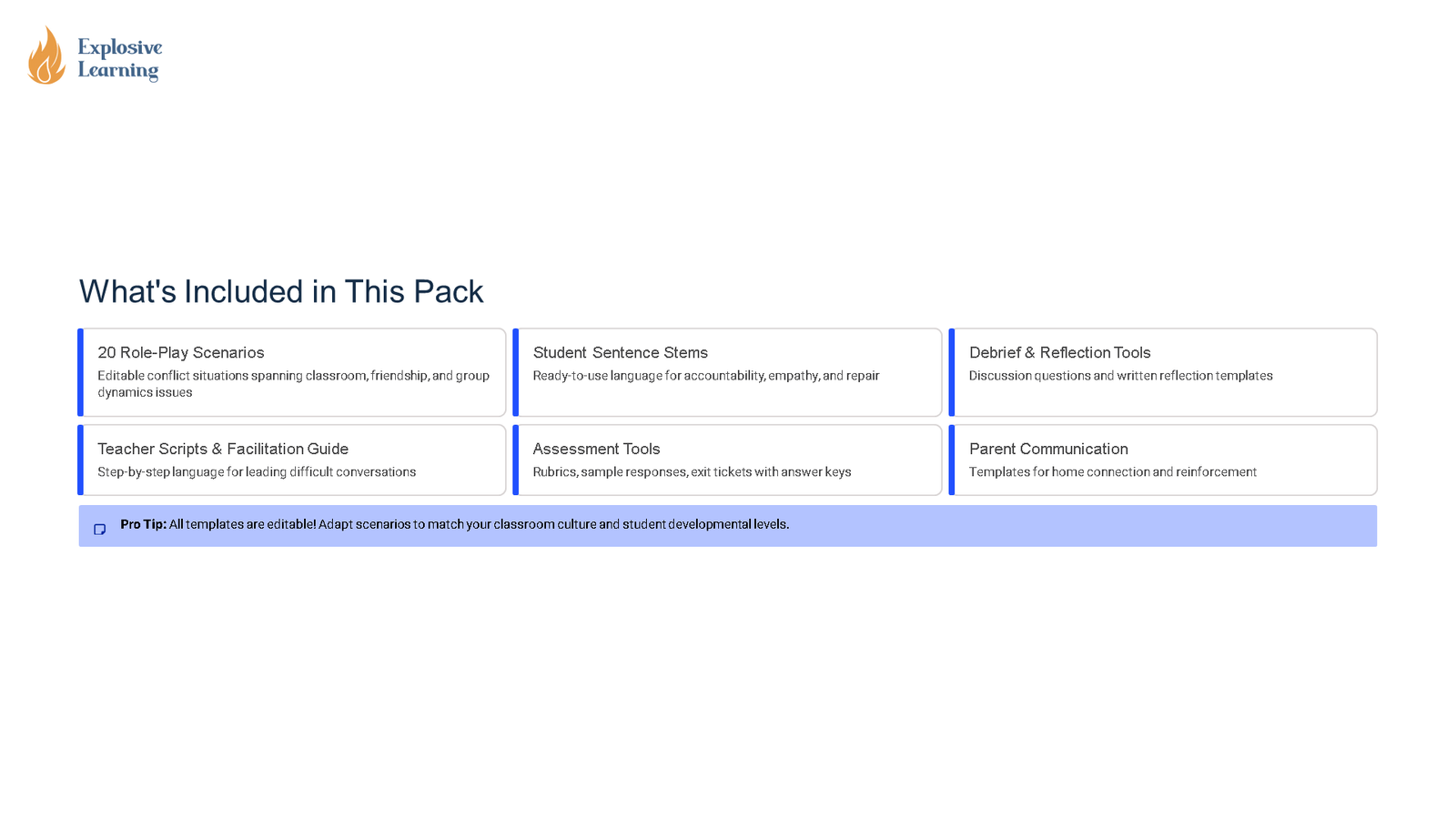 Explosive
Learning

What's Included in This Pack

20 Role-Play Scenarios
Editable conflict situations spanning classroom, friendship, and group dynamics issues

Student Sentence Stems
Ready-to-use language for accountability, empathy, and repair

Debrief & Reflection Tools
Discussion questions and written reflection templates

Teacher Scripts & Facilitation Guide
Step-by-step language for leading difficult conversations

Assessment Tools
Rubrics, sample responses, exit tickets with answer keys

Parent Communication
Templates for home connection and reinforcement

Pro Tip: All templates are editable! Adapt scenarios to match your classroom culture and student developmental levels.