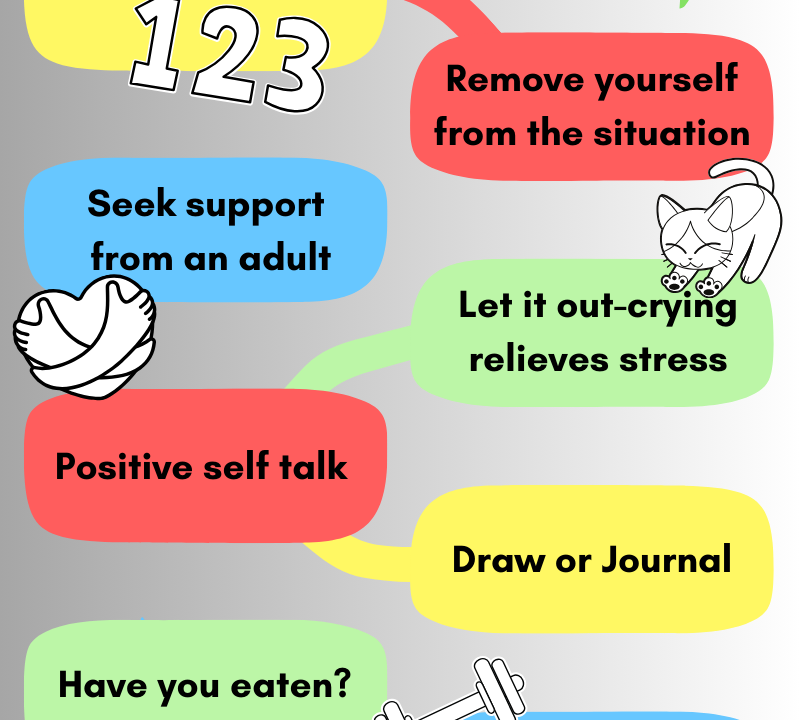 123

Remove yourself from the situation

Seek support from an adult

Let it out-crying relieves stress

Positive self talk

Draw or Journal

Have you eaten?